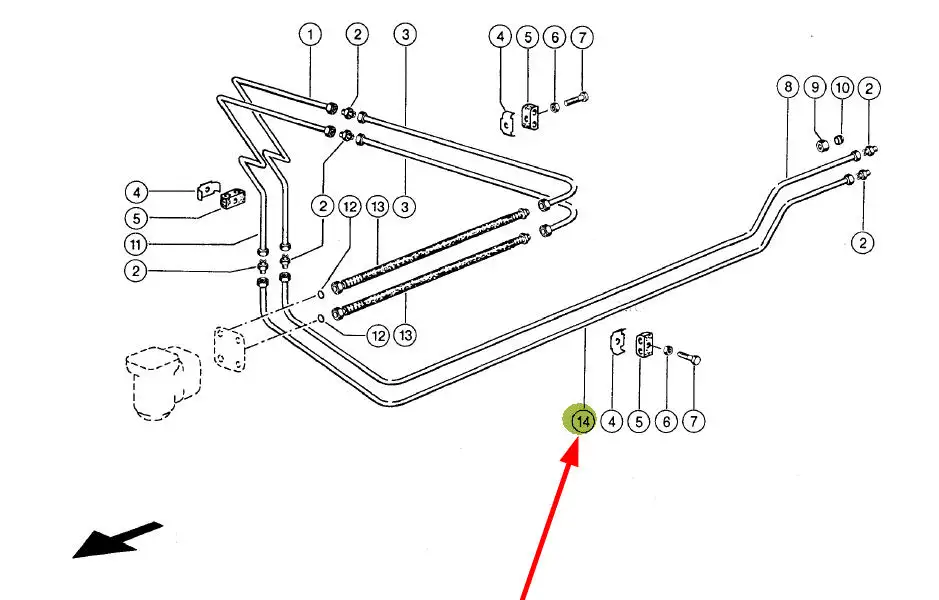 1
2
3
4
5
6
7
8
9
10
2
4
5
11
2
2
12
13
3
2
12
13
14
4
5
6
7