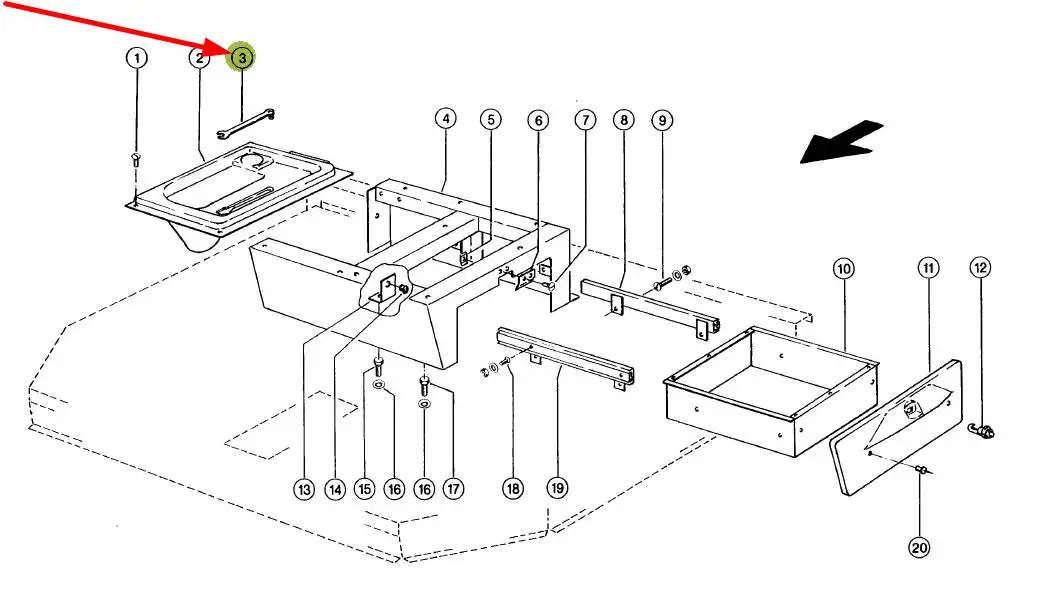 1 2 3
4 5 6 7 8 9
10 11 12
13 14 15 16 16 17 18 19
20