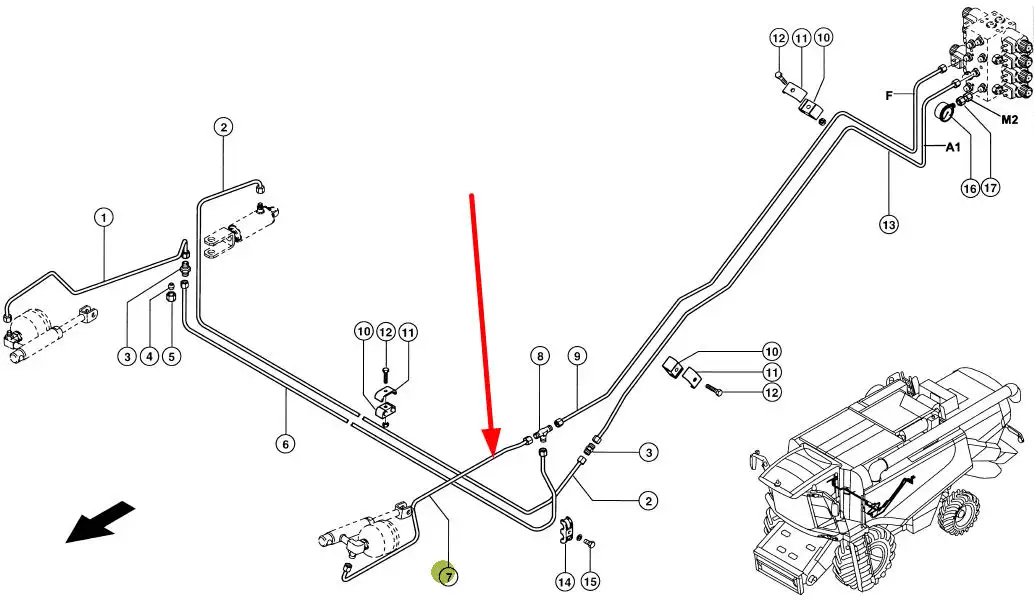 12
11
10
F
M2
A1
16
17
13
2
1
3
4
5
10
12
11
6
8
9
10
11
12
3
2
7
14
15