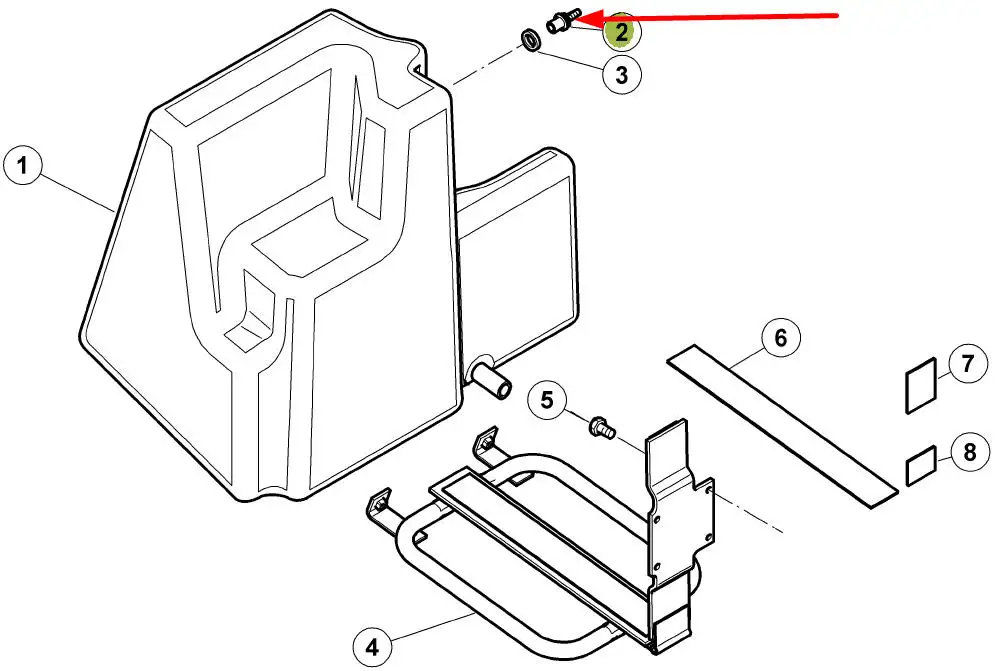 2
3
1
6
7
5
8
4