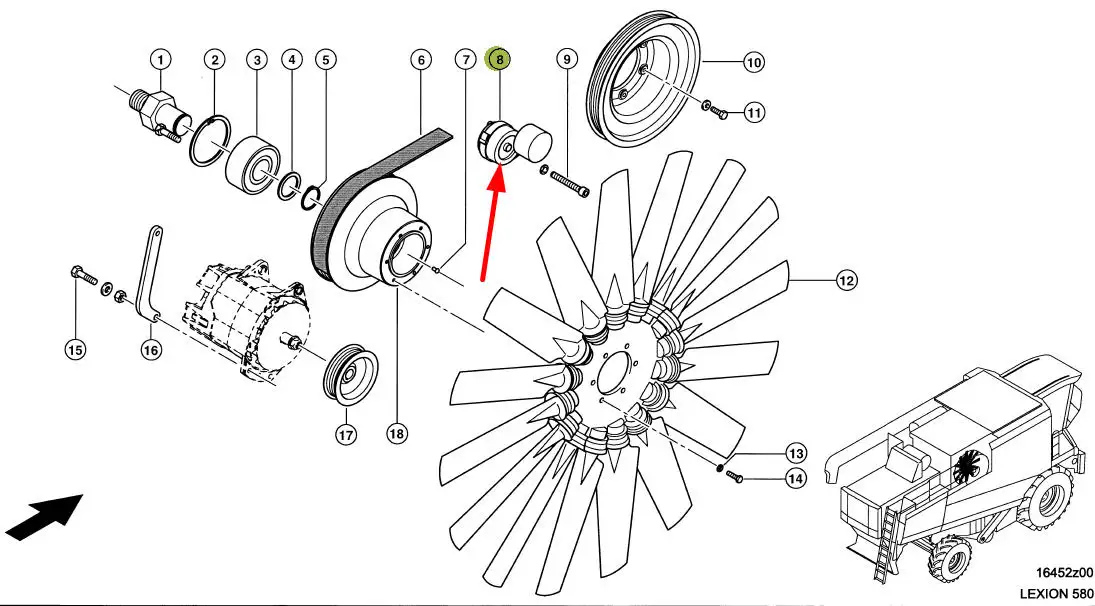 1
2
3
4
5
6
7
8
9
10
11
12
13
14
15
16
17
18

16452z00
LEXION 580