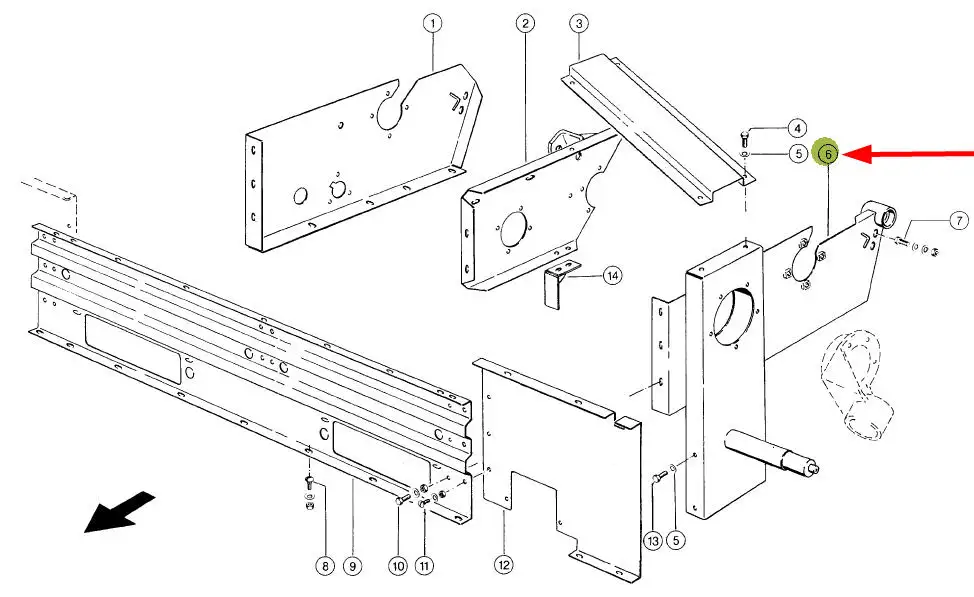 1
2
3
4
5
6
7
14
8
9
10
11
12
13
5