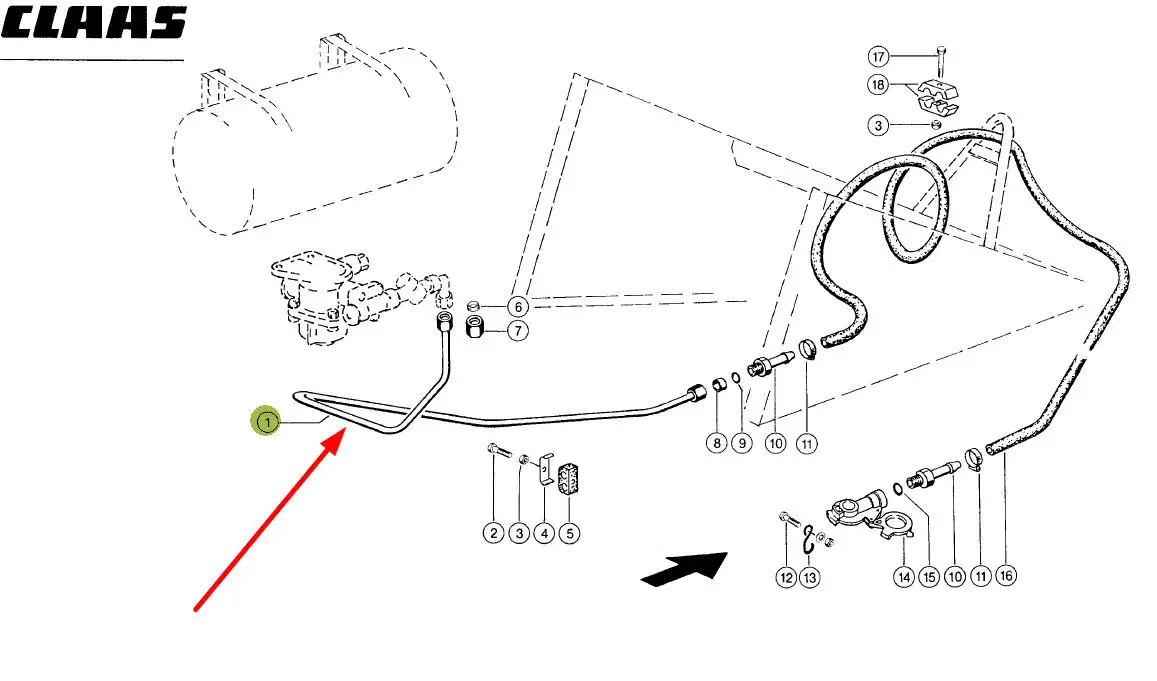 CLAAS

17
18
3
6
7
1
8
9
10
11
2
3
4
5
12
13
14
15
10
11
16