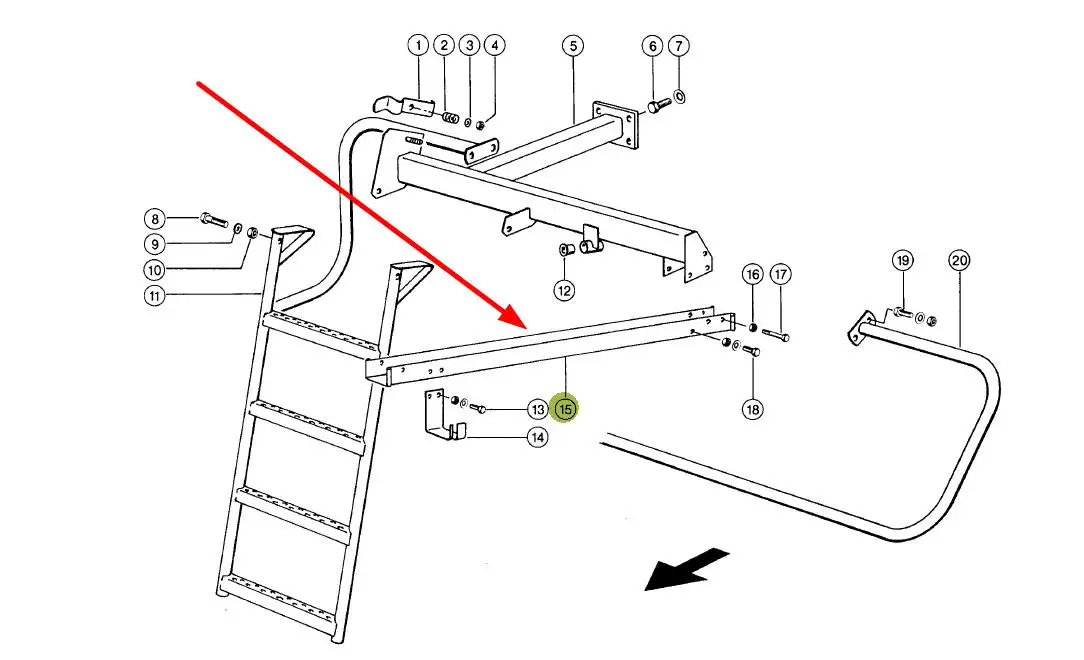 1
2
3
4
5
6
7
8
9
10
11
12
16
17
19
20
13
15
14
18