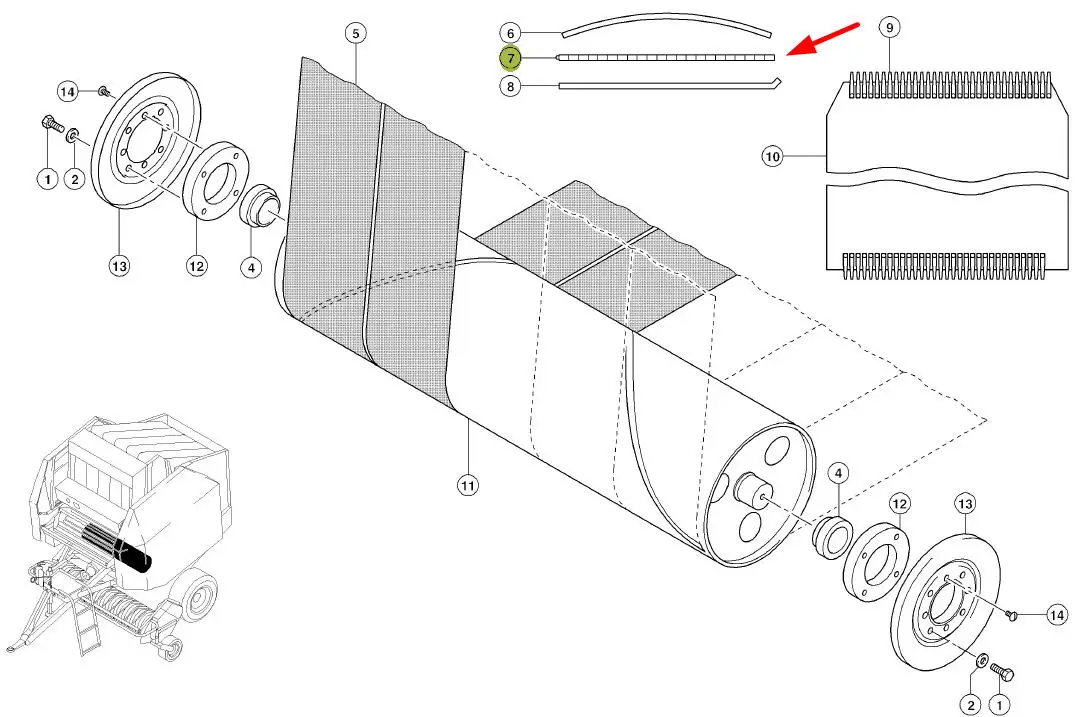 5
6
7
8
9
10
14
1
2
13
12
4
11
4
12
13
14
2
1