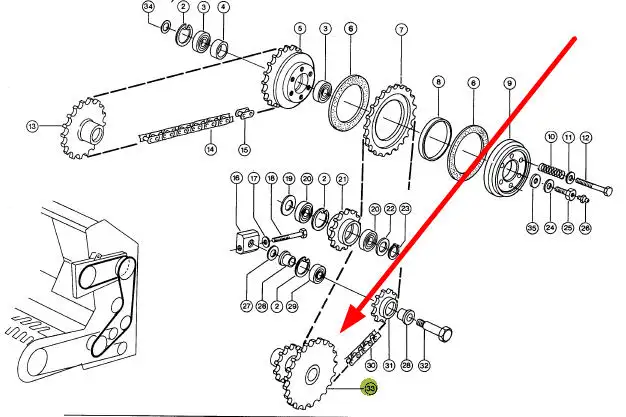 34 2 3 4 5 3 6 7 8 6 9 13 14 15 10 11 12 16 17 18 19 20 2 21 20 22 23 35 24 25 26 27 28 2 29 30 31 28 32 33