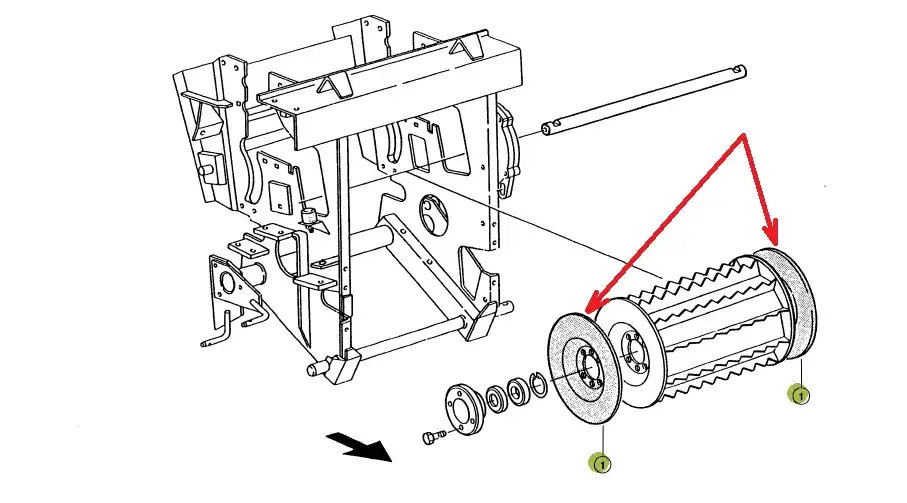 1

1