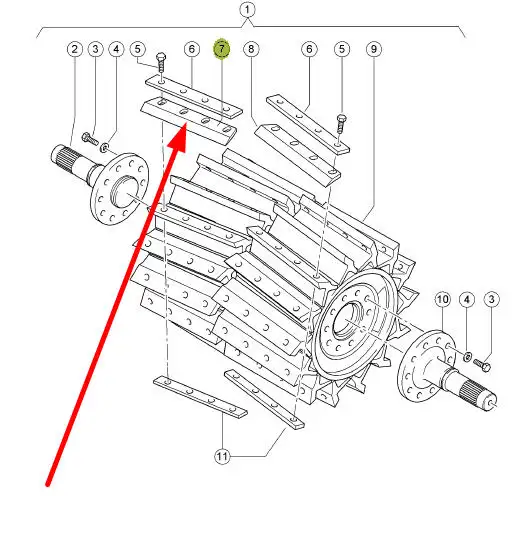 1
2
3
4
5
6
7
8
6
5
9
10
4
3
11