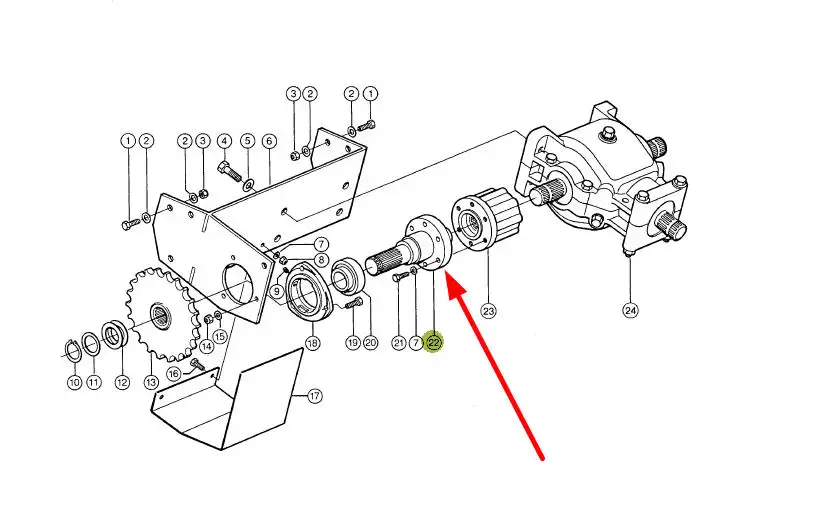 3 2 2 1
1 2 2 3 4 5 6
7
8
9
14 15
16
10 11 12 13
17
18
19 20
21 7 22
23
24