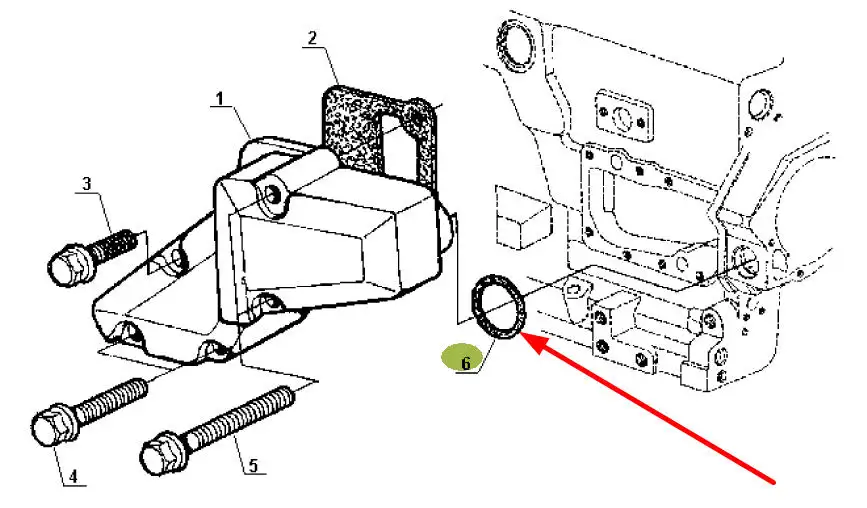 2
1
3
6
4
5