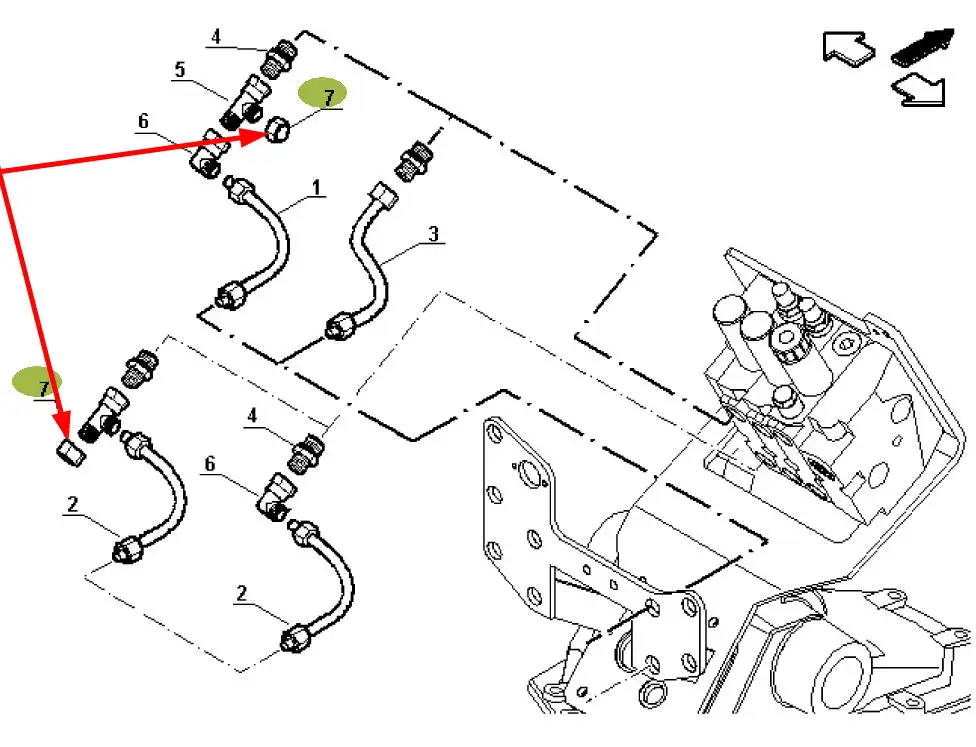 4
5
7
6
1
3
7
4
6
2
2