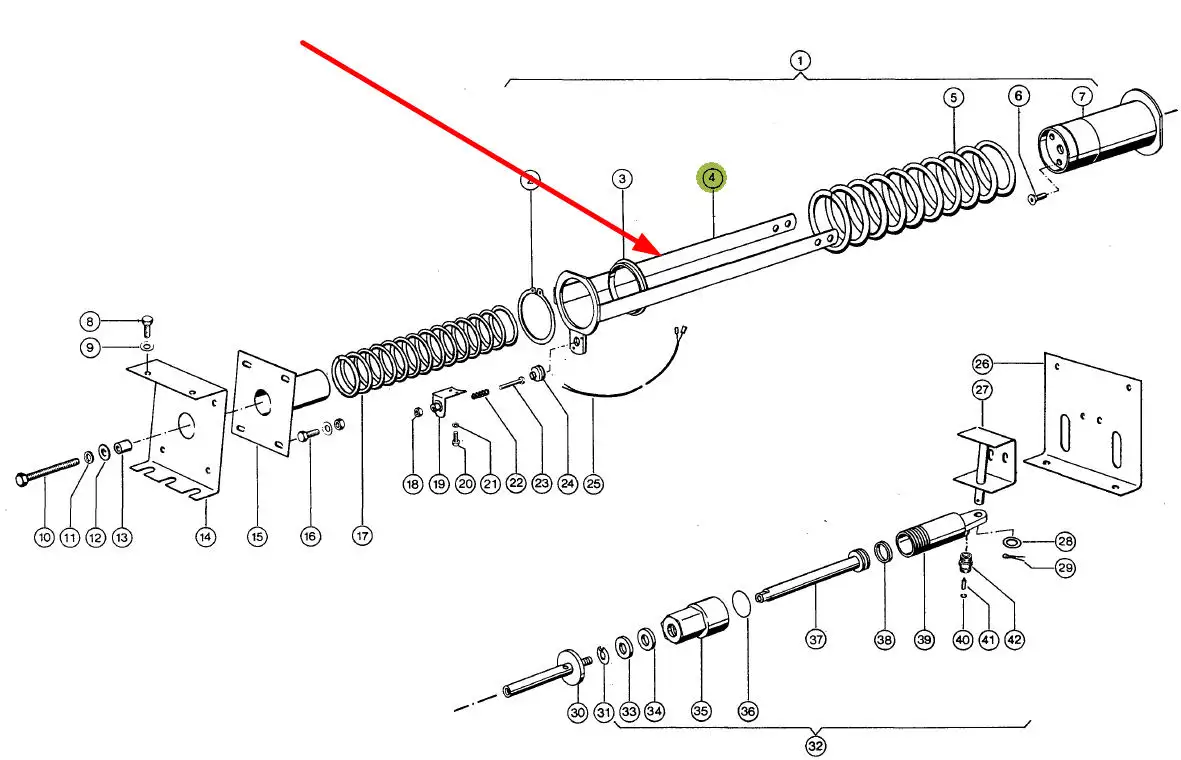 1
2
3
4
5
6
7
8
9
10
11
12
13
14
15
16
17
18
19
20
21
22
23
24
25
26
27
28
29
30
31
33
34
35
36
37
38
39
40
41
42
32