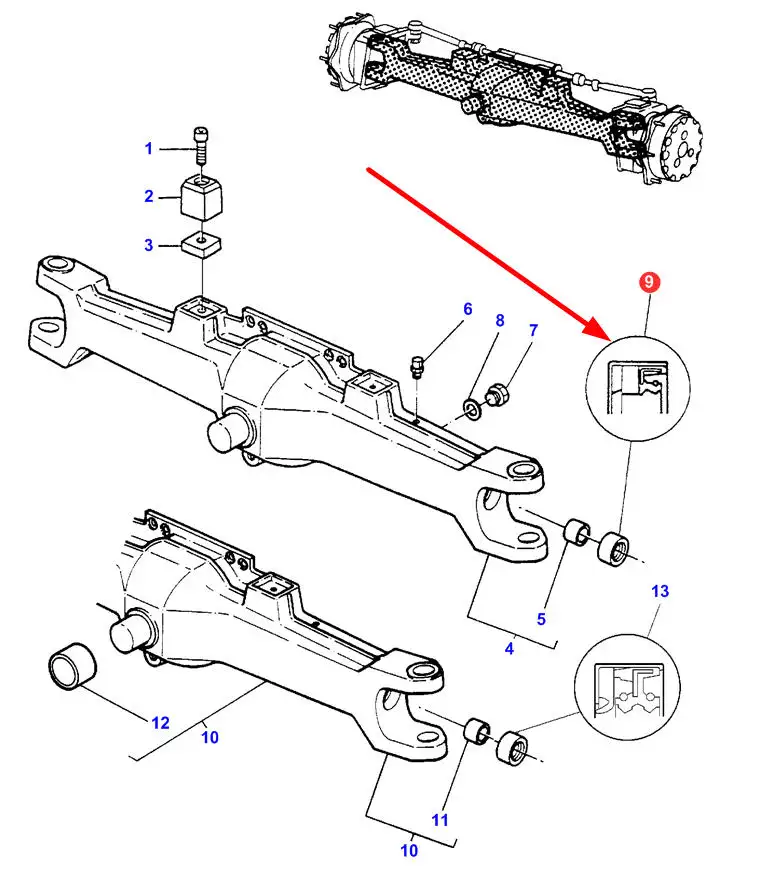 1
2
3
6
8
7
9
5
4
13
12
10
11
10