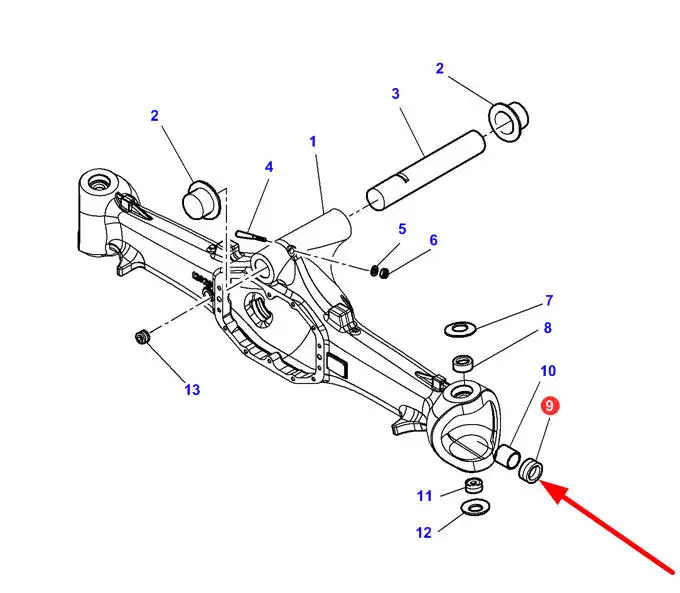 2
3
2
1
4
5
6
7
8
10
9
13
11
12