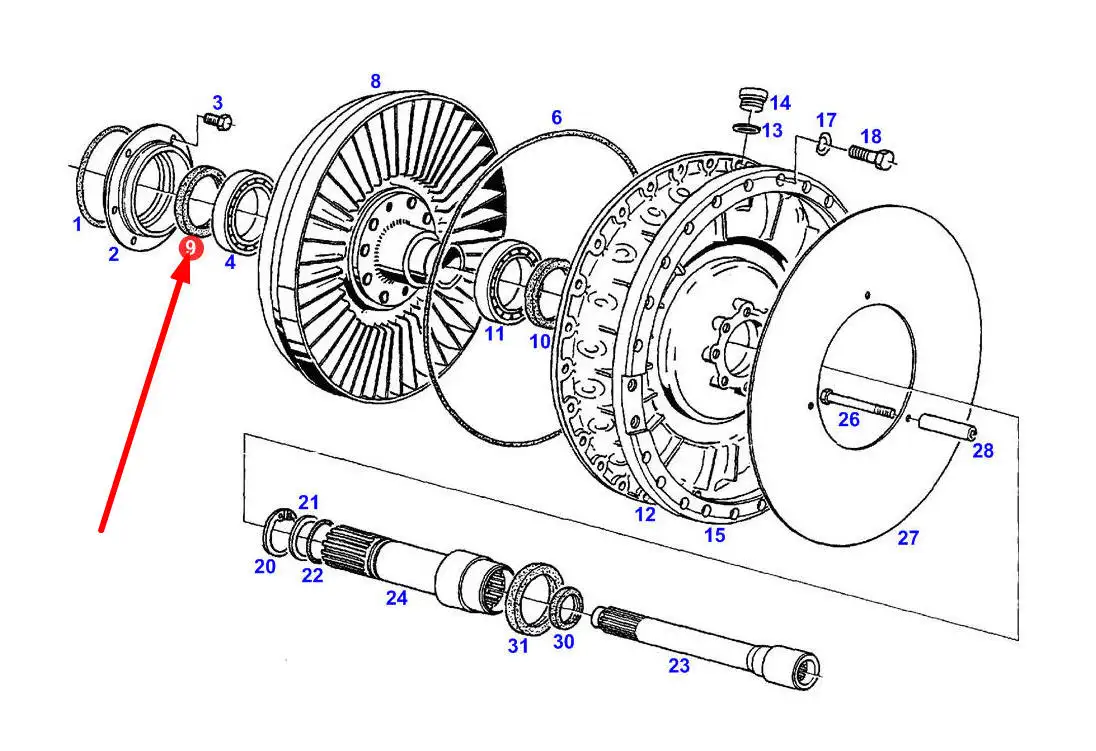 8
3
6
14
13
17
18
1
2
9
4
11
10
26
28
12
15
27
21
20
22
24
31
30
23