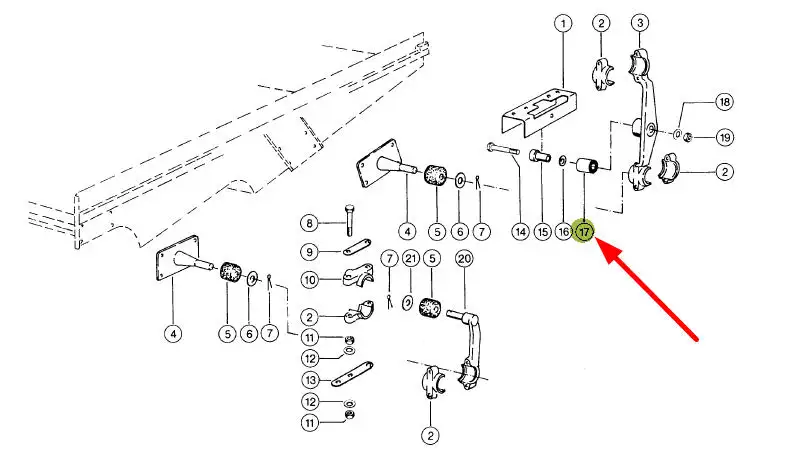 1
2
3
18
19
2
4
5
6
7
14
15
16
17
8
9
10
2
11
12
13
12
11
7
21
5
20
2
4
5
6
7