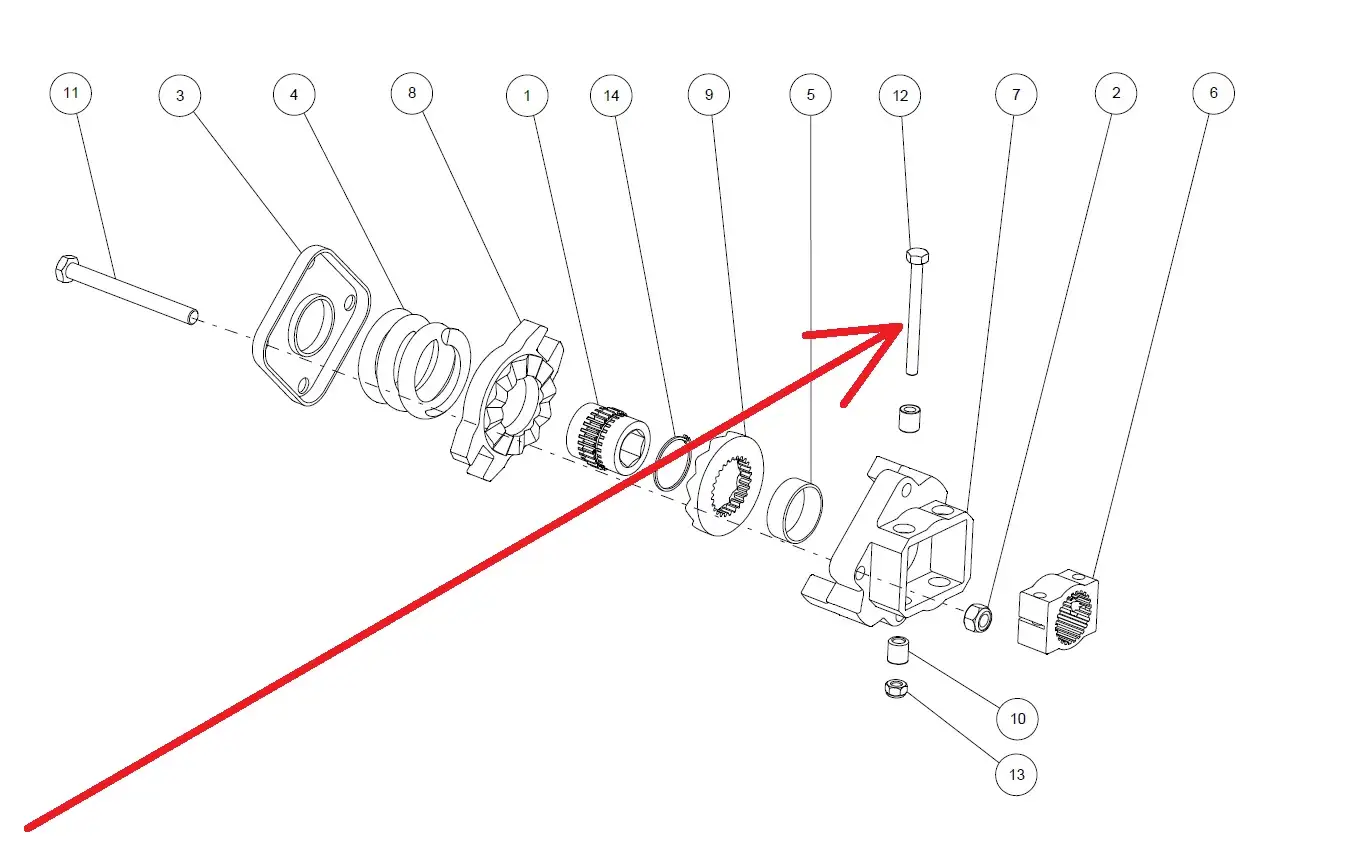 11
3
4
8
1
14
9
5
12
7
2
6
10
13