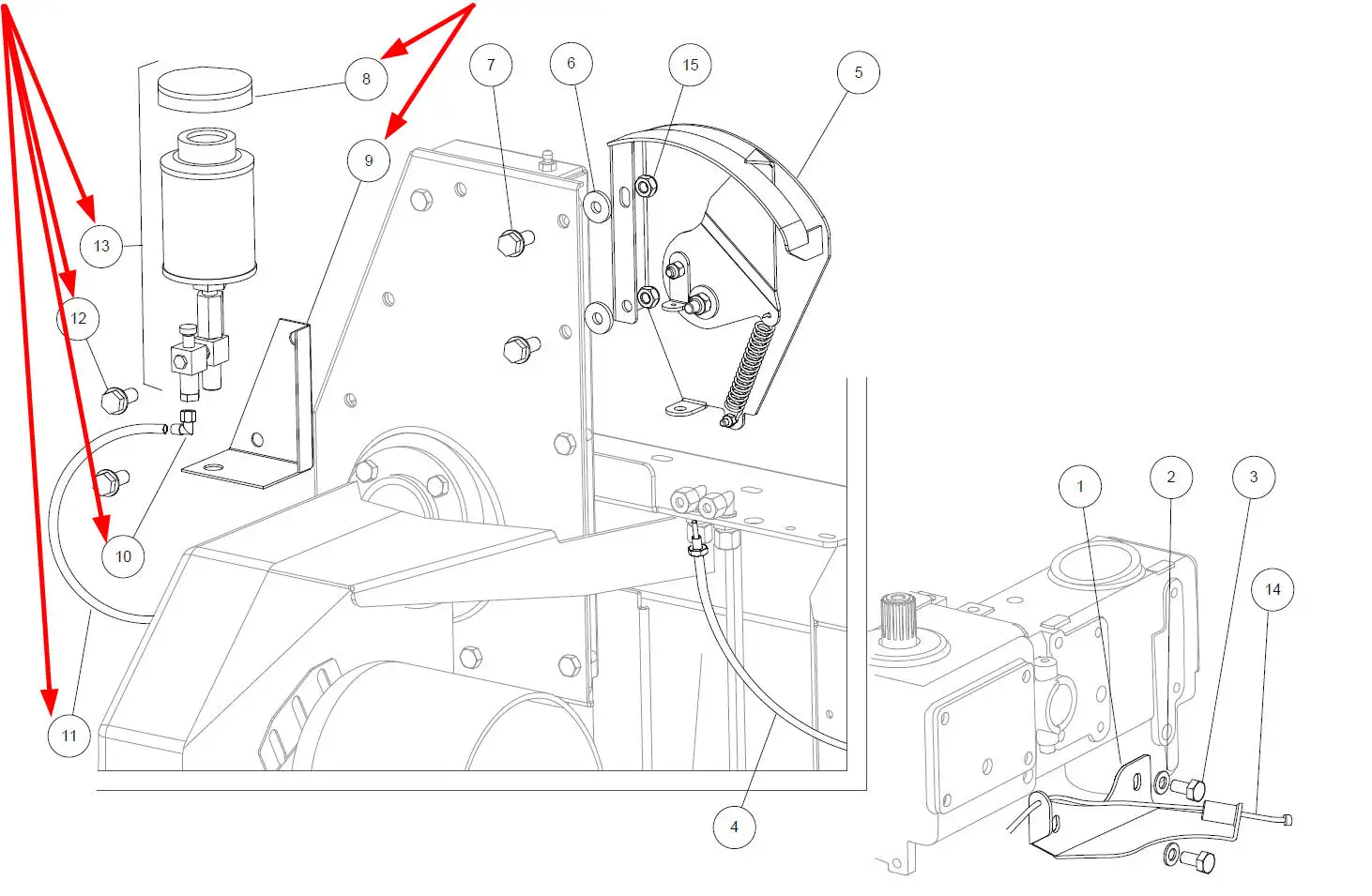 8
7
6
15
5
9
13
12
10
11
1
2
3
14
4