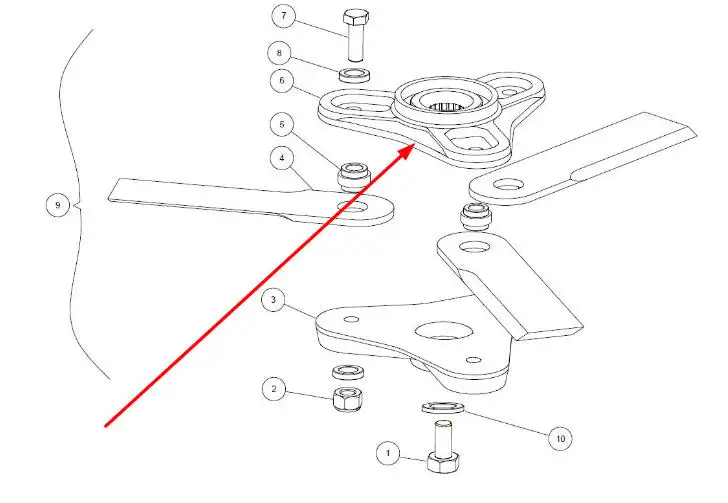 7
8
6
5
4
9
3
2
10
1