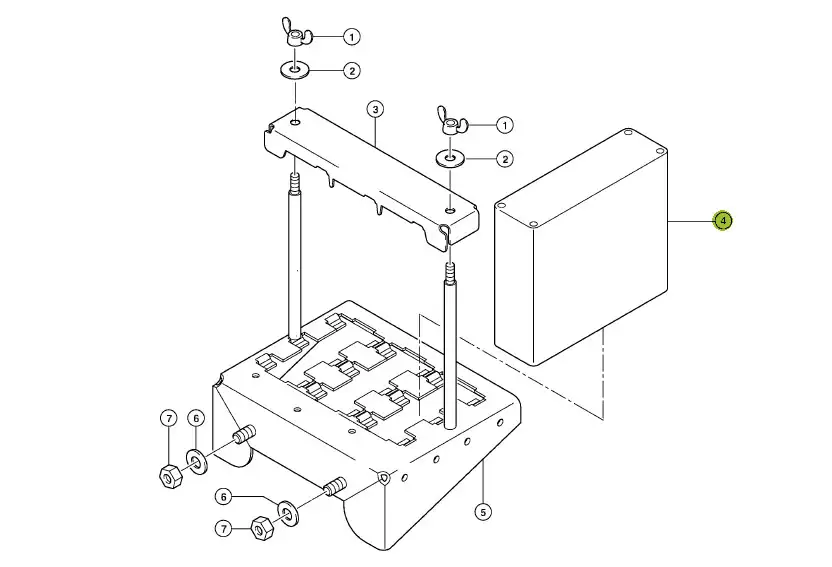 1
2
3
1
2
4
7
6
6
7
5