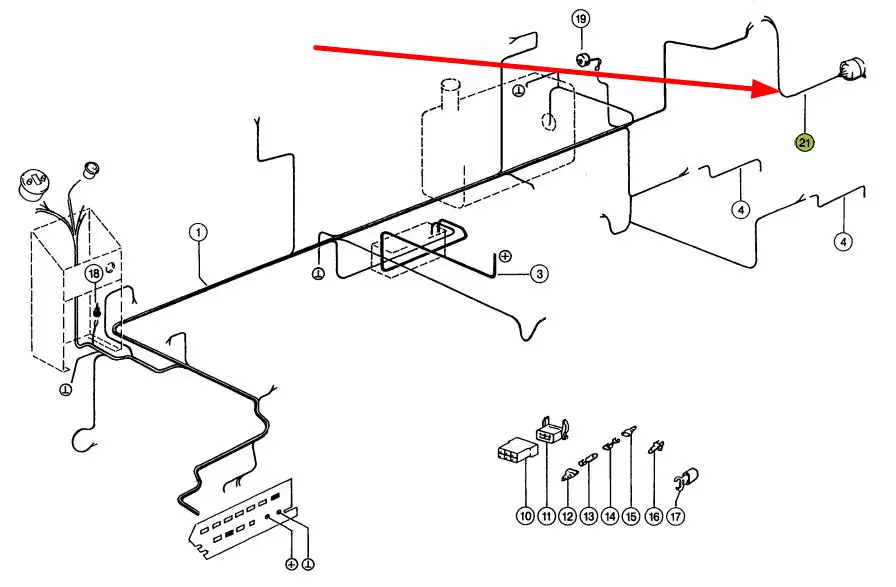 19
21
4
4
1
3
18
10 11 12 13 14 15 16 17