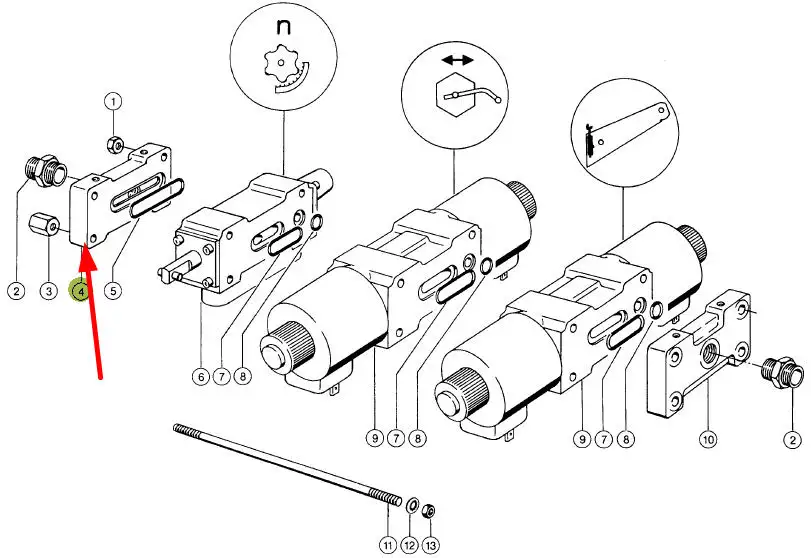 n
1
2
3
4
5
6
7
8
9
7
8
9
7
8
10
2
11
12
13