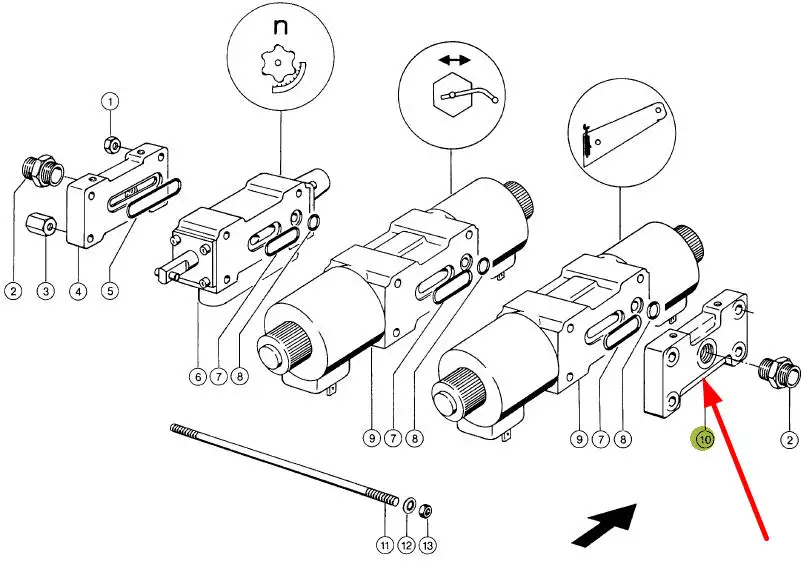 n

1

2
3
4
5

6
7
8

9
7
8

9
7
8

10

2

11
12
13