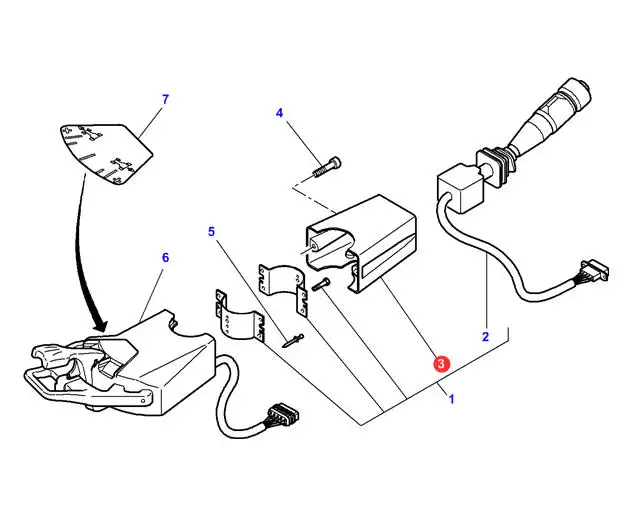 7
4
5
6
2
3
1