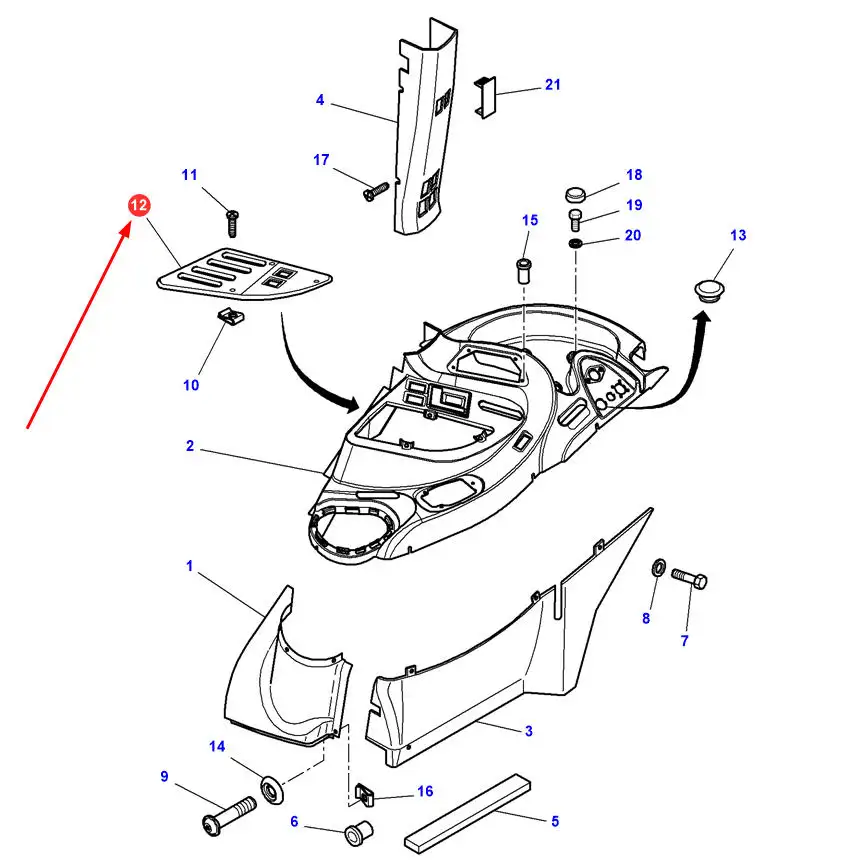 4
21
17
11
12
18
19
15
20
13
10
2
1
8
7
3
14
9
16
6
5