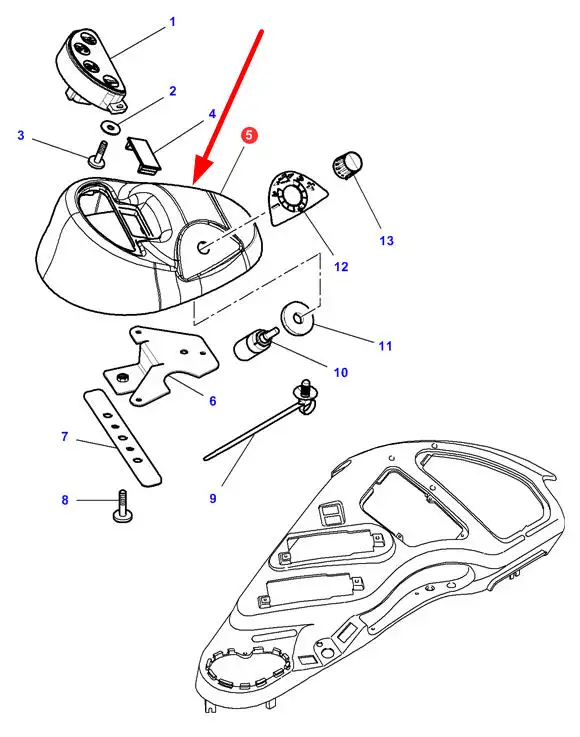 1
2
3
4
5
13
12
11
10
6
7
9
8