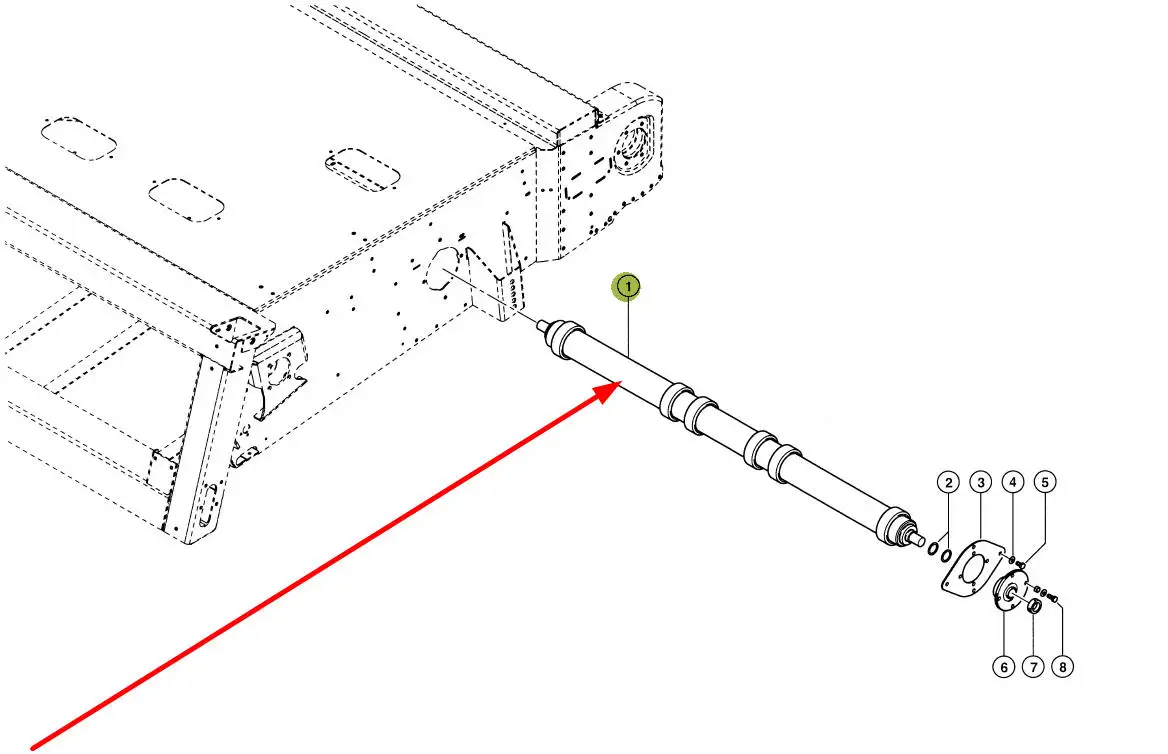 1
2
3
4
5
6
7
8