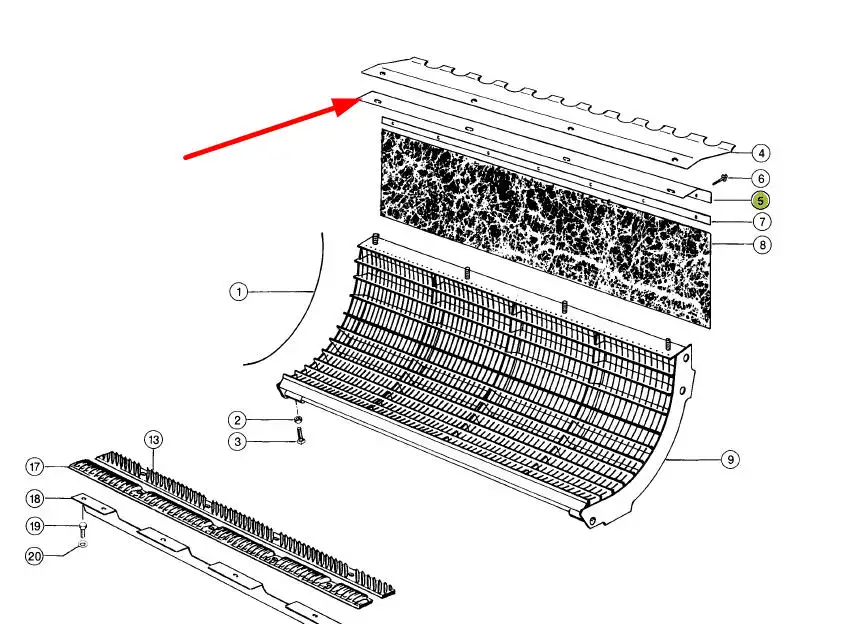 4
6
5
7
8
1
2
3
9
13
17
18
19
20