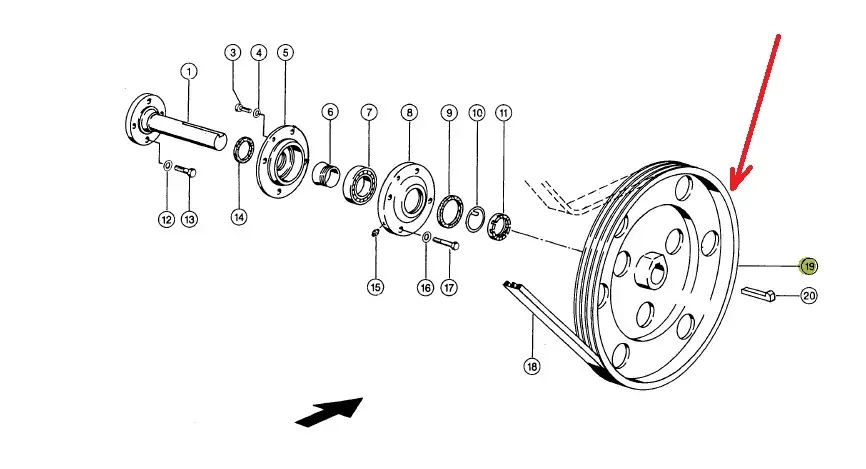 1
3
4
5
6
7
8
9
10
11
12
13
14
15
16
17
18
19
20