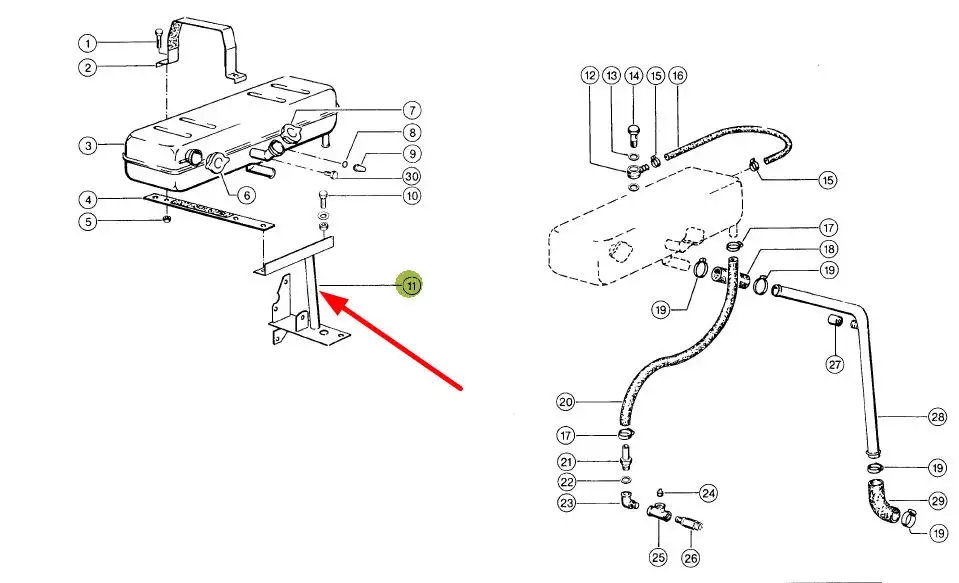 1
2
3
4
5
6
7
8
9
30
10
11
12 13 14 15 16
15
17
18
19
19
27
20
28
17
21
22
23
24
25
26
19
29
19