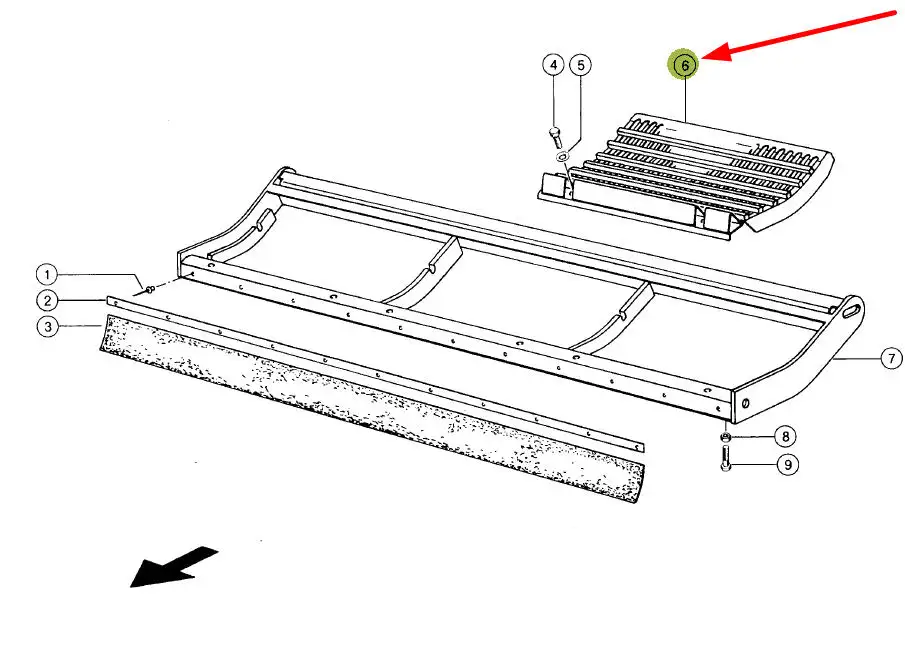 4
5
6
1
2
3
7
8
9