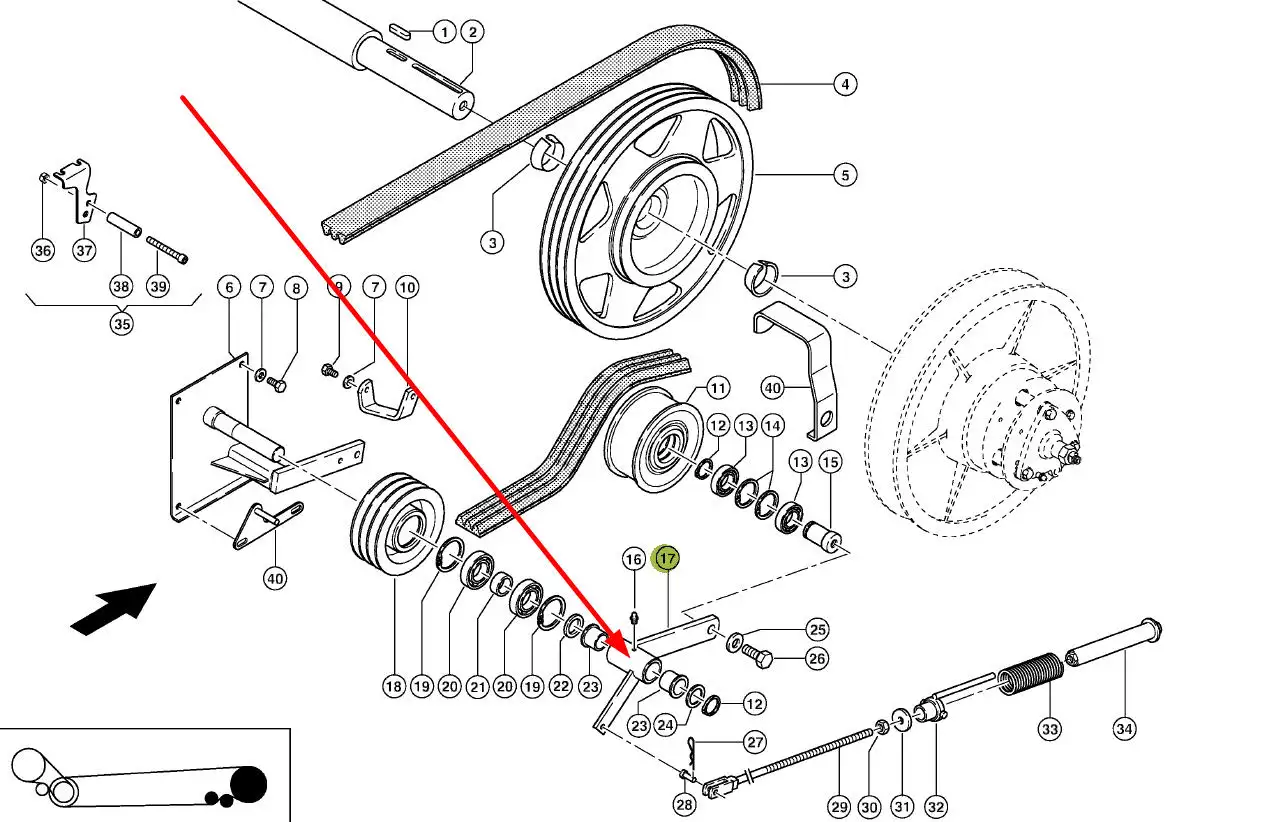 1
2
4
5
3
3
36
37
38
39
35
6
7
8
9
7
10
40
11
12
13
14
13
15
40
16
17
25
26
18
19
20
21
20
19
22
23
23
24
12
27
28
29
30
31
32
33
34