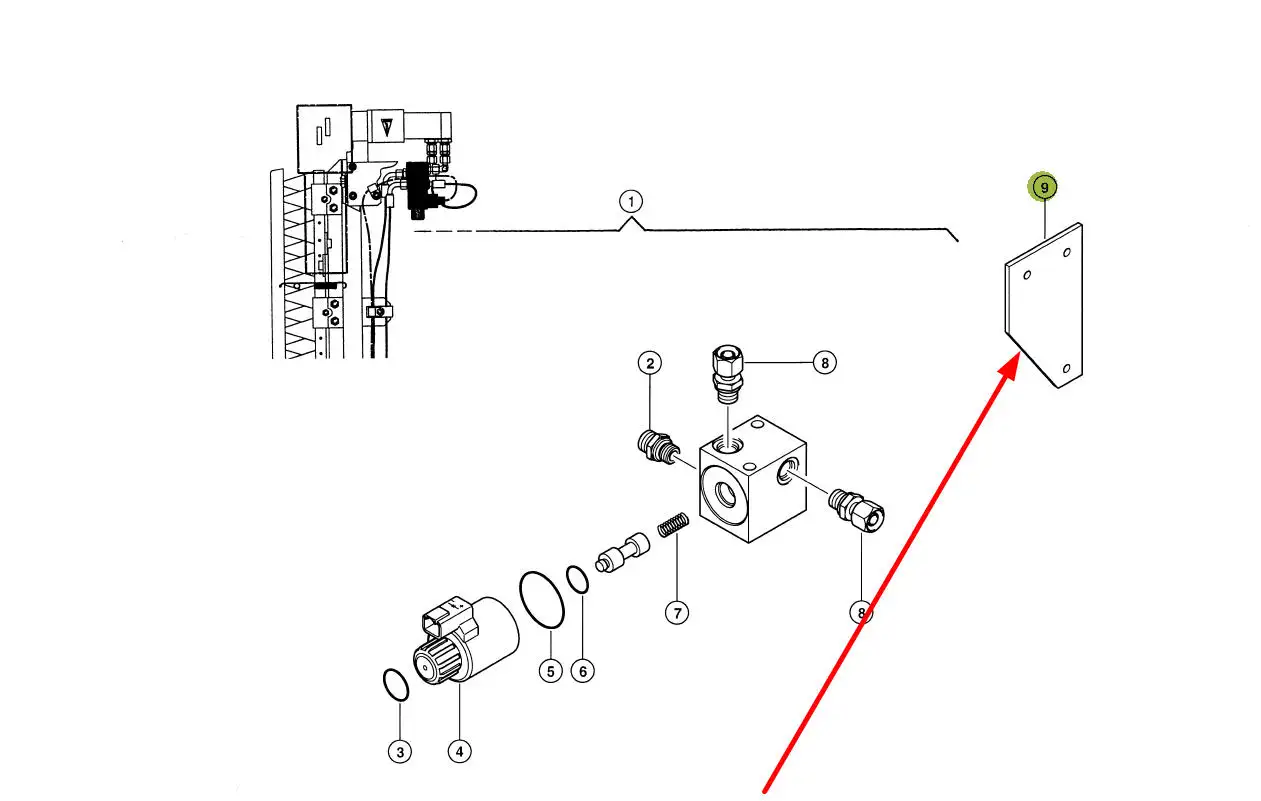 1
9
2
8
7
8
5
6
3
4