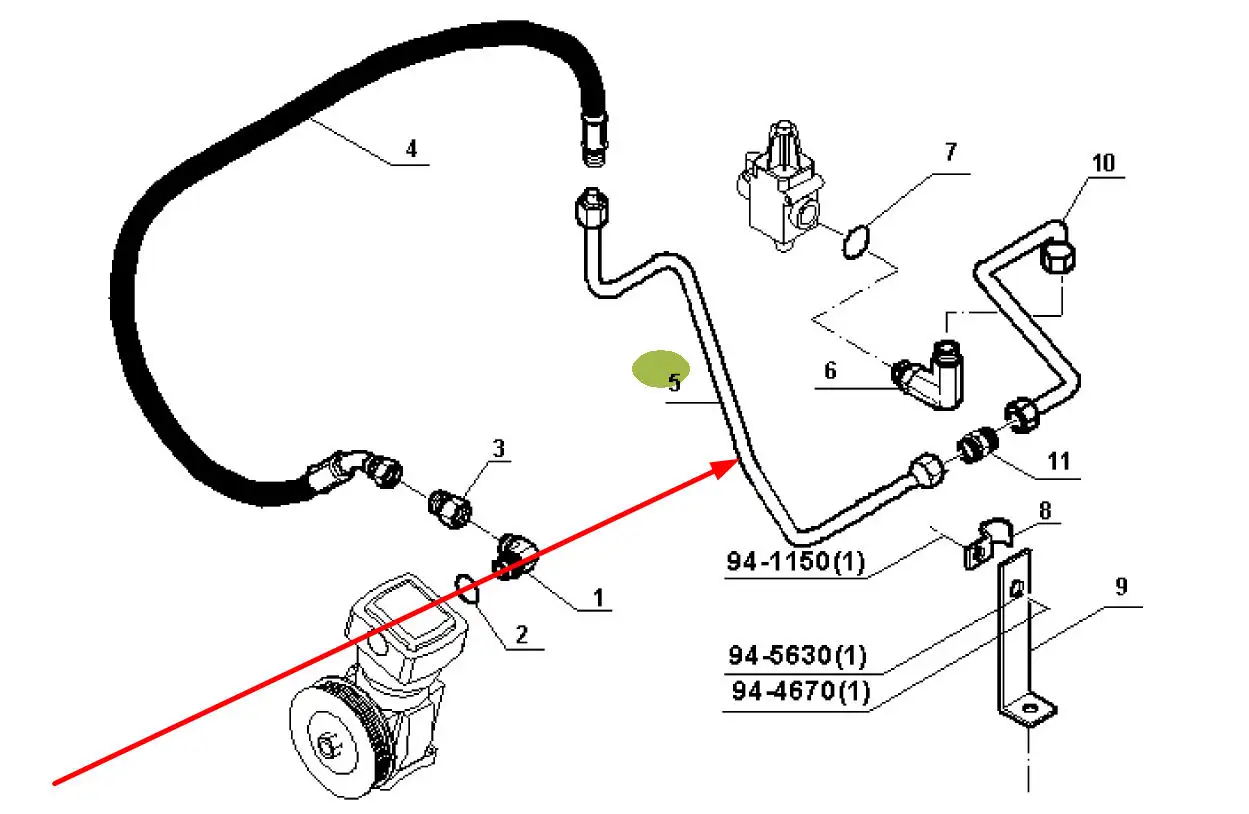 4
7
10
5
6
3
11
8
94-1150(1)
1
9
2
94-5630(1)
94-4670(1)