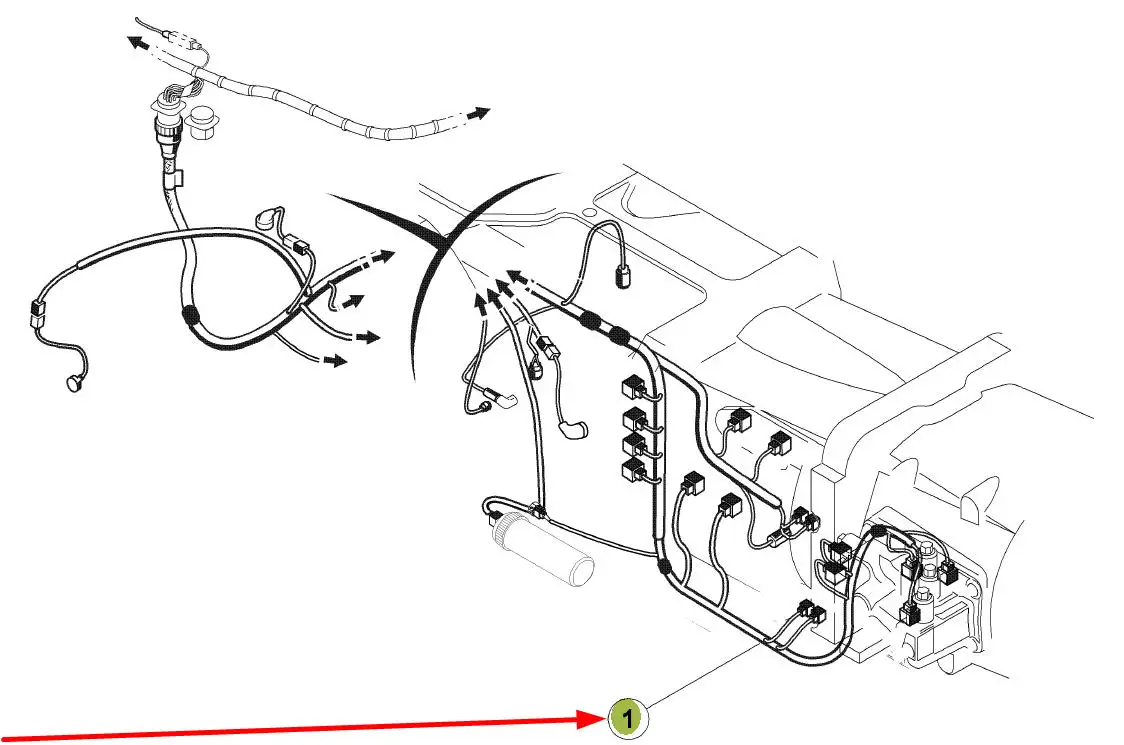 1