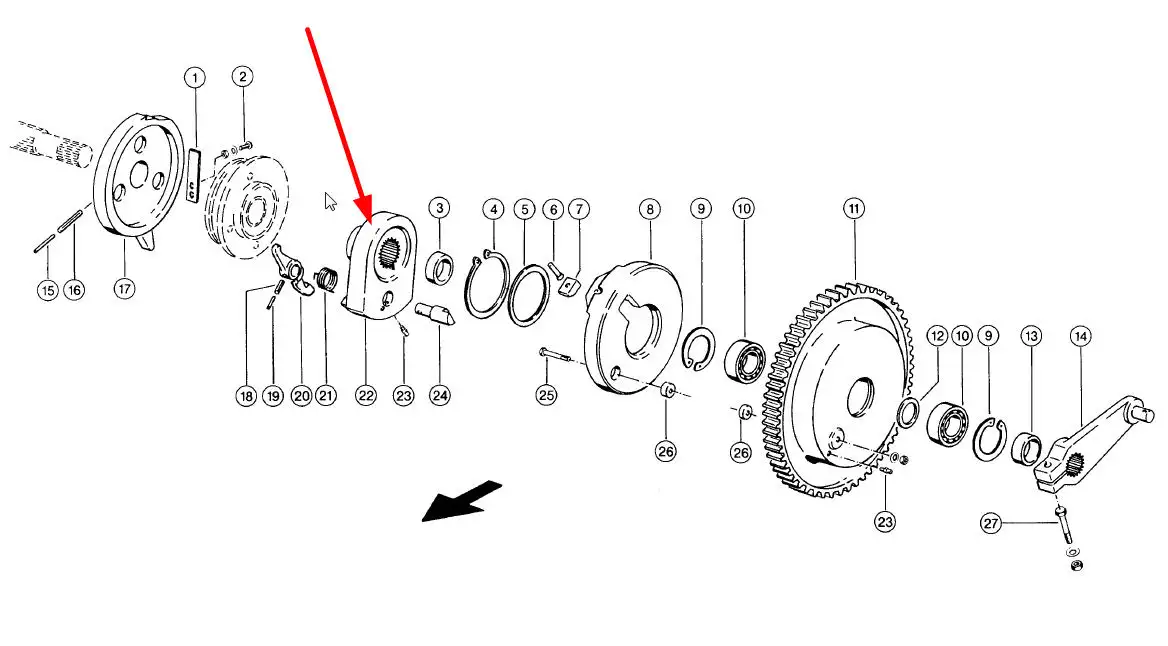 1
2
3
4
5
6
7
8
9
10
11
15
16
17
18
19
20
21
22
23
24
25
26
26
12
10
9
13
14
23
27