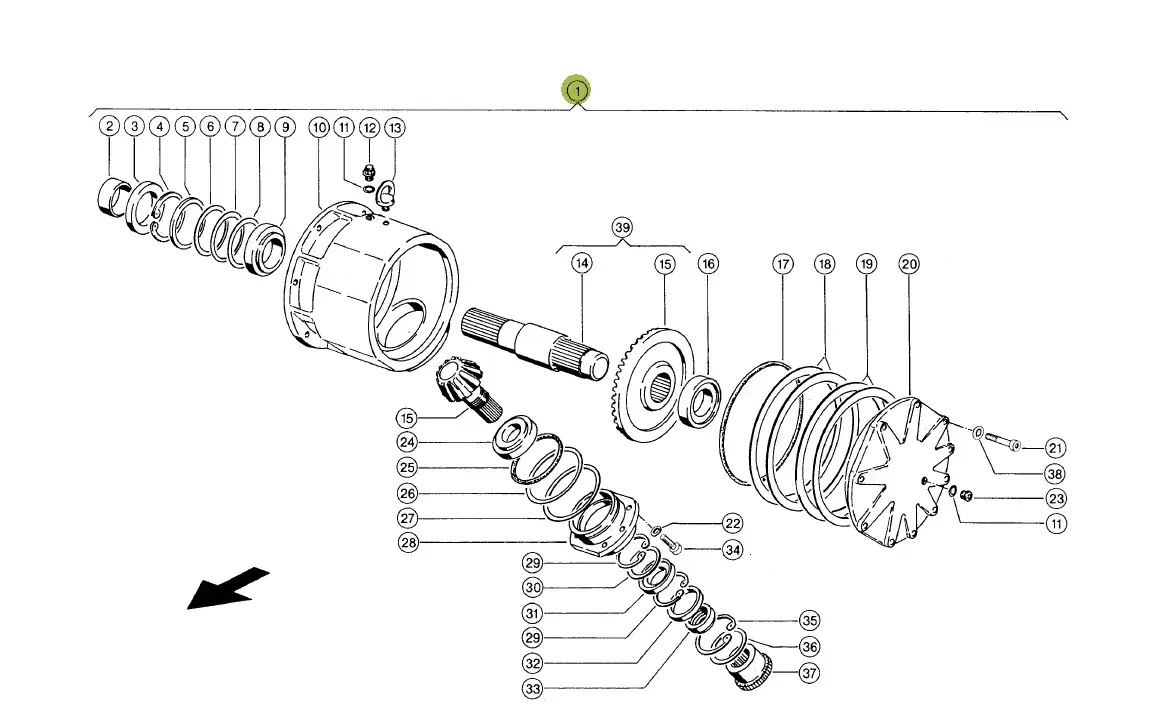 1
2 3 4 5 6 7 8 9 10 11 12 13
39
14 15 16 17 18 19 20
15
24
25
26
27
28
22
34
21
38
23
11
29
30
31
29
32
33
35
36
37