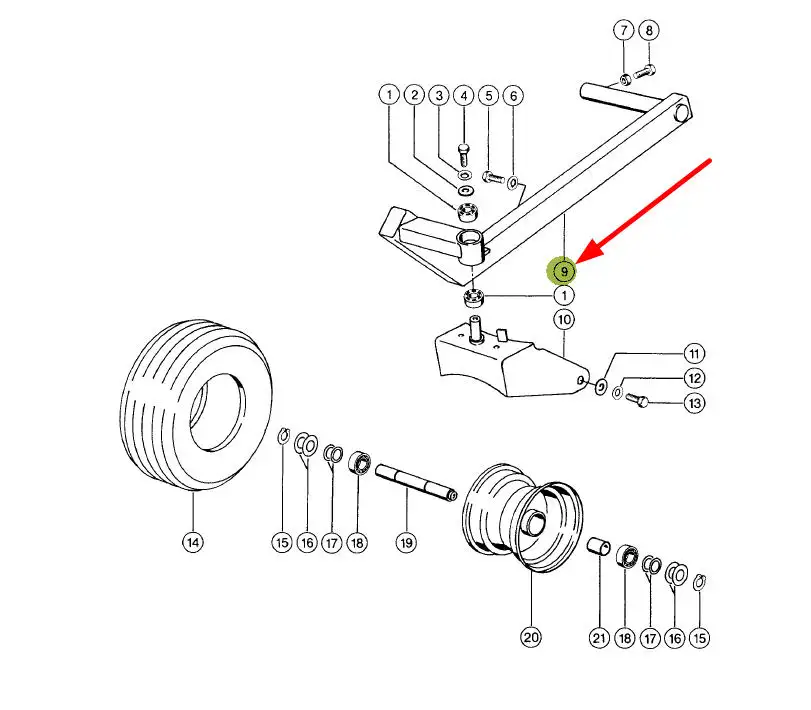 7 8 1 2 3 4 5 6 9 1 10 11 12 13 14 15 16 17 18 19 20 21 18 17 16 15