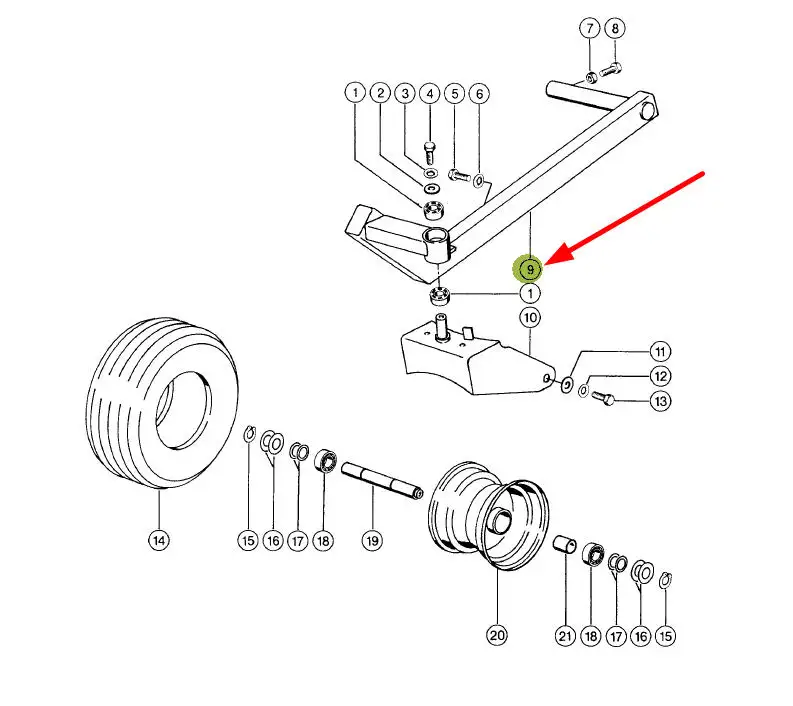 7 8
1 2 3 4 5 6
9
1
10
11
12
13
14
15 16 17 18 19
20
21 18 17 16 15