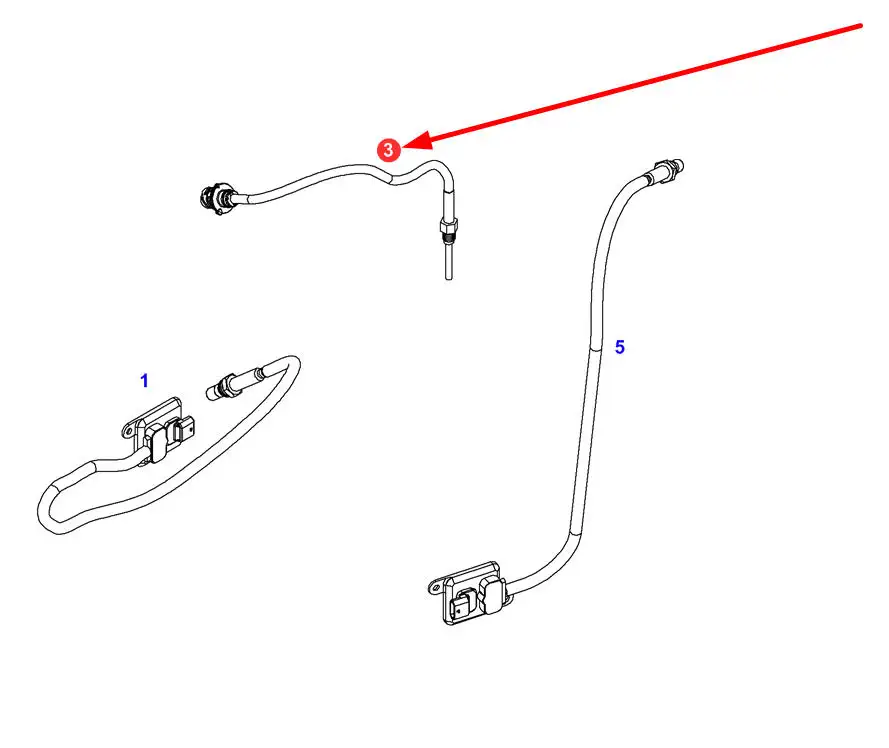 3

1

5