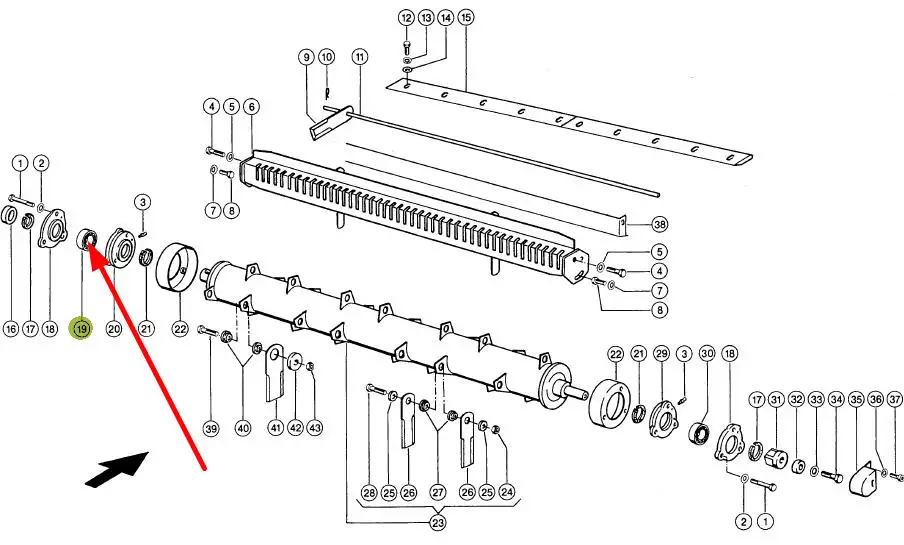 12 13 14 15

9 10 11

4 5 6

1 2

3

7 8

38

5

4

7

8

16 17 18 19 20 21 22

39 40 41 42 43

22 21 29 3 30 18

17 31 32 33 34 35 36 37

28 25 26 27 26 25 24

23

2 1