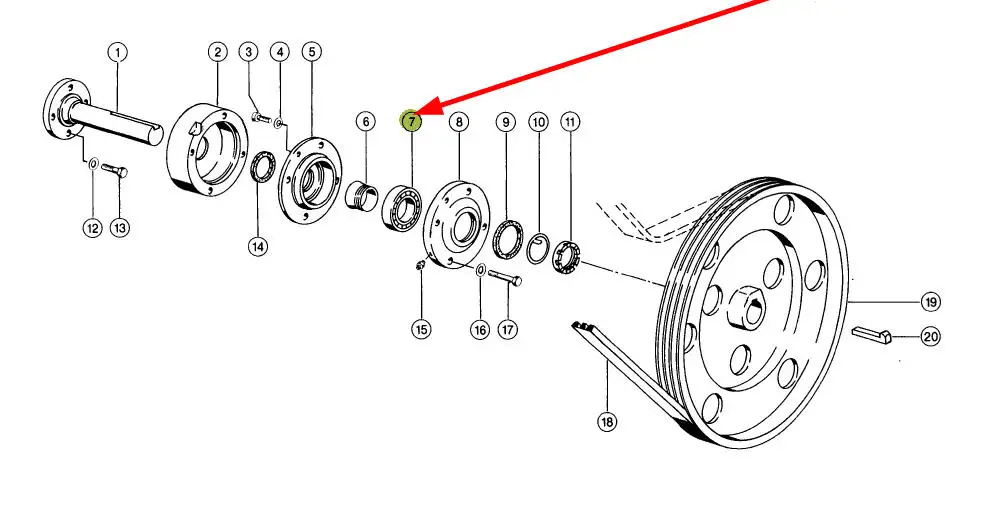 1
2
3
4
5
6
7
8
9
10
11
12
13
14
15
16
17
18
19
20