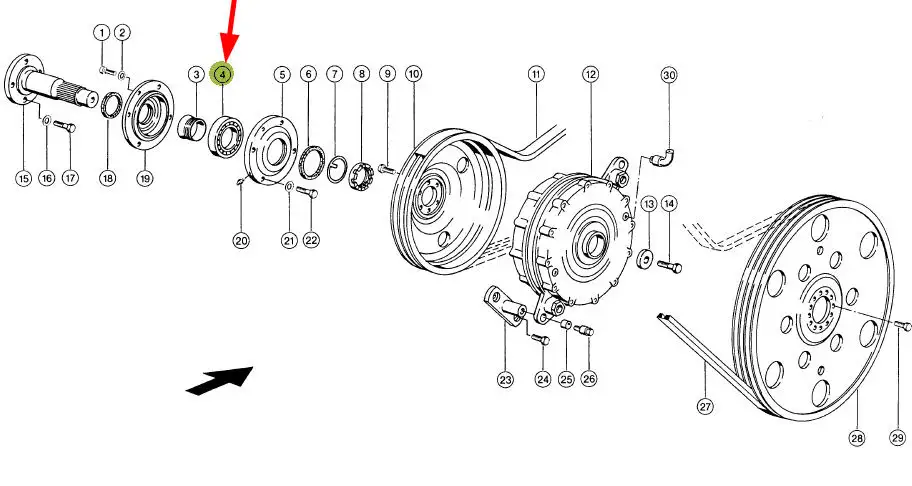 1
2
3
4
5
6
7
8
9
10
11
12
30
15
16
17
18
19
20
21
22
13
14
23
24
25
26
27
28
29