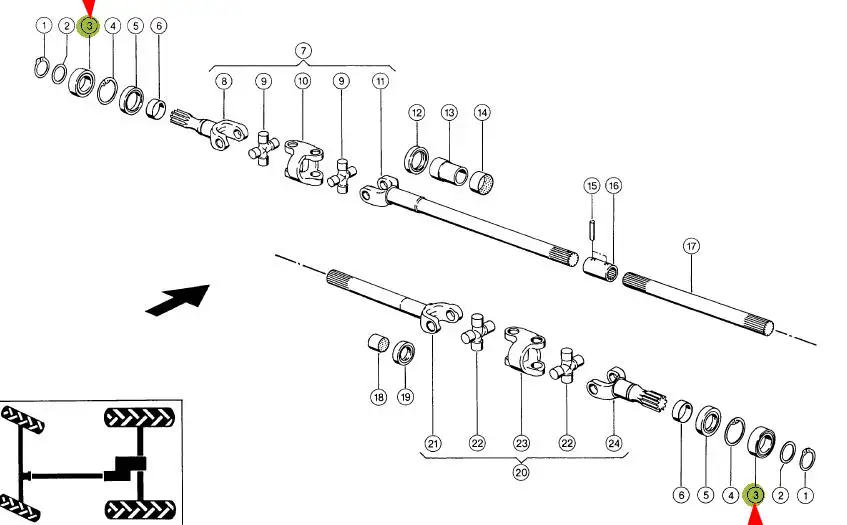 1 2 3 4 5 6
7
8 9 10 9 11
12 13 14
15 16
17
18 19 21 22 23 22 24
20
6 5 4 3 2 1