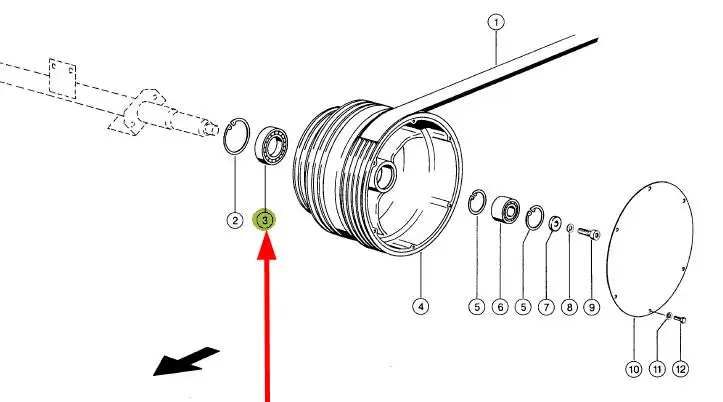 1
2
3
4
5
6
5
7
8
9
10
11
12