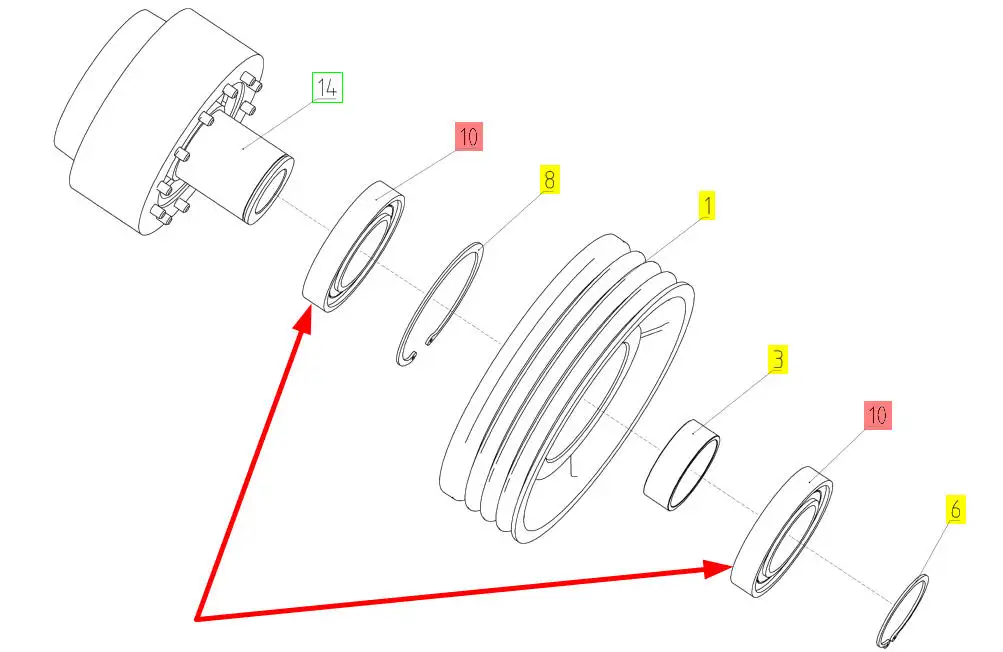 14
10
8
1
3
10
6